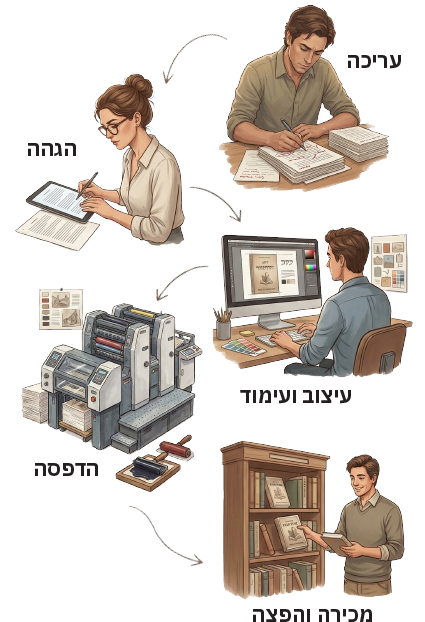 עריכה

הגהה

עיצוב ועימוד

הדפסה

מכירה והפצה